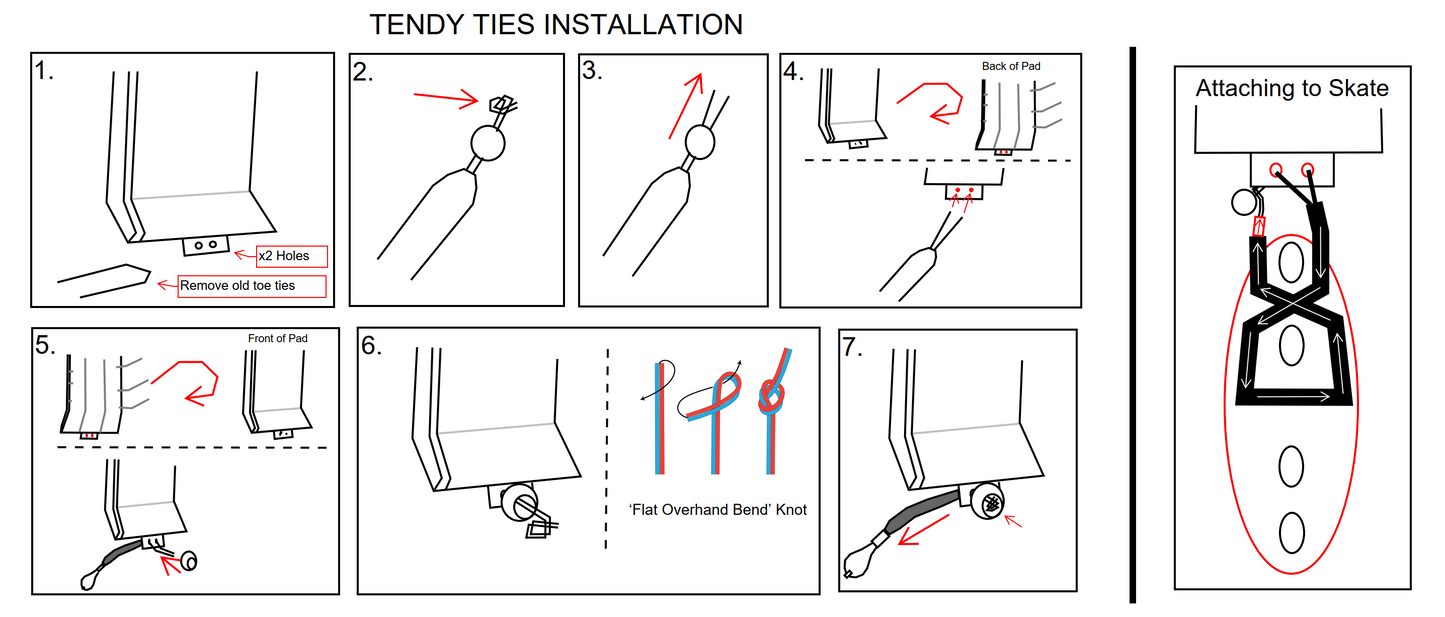 TENDY TIES INSTALLATION

1.

x2 Holes

Remove old toe ties

2.

3.

4.

Back of Pad

5.

Front of Pad

6.

'Flat Overhand Bend' Knot

7.

Attaching to Skate