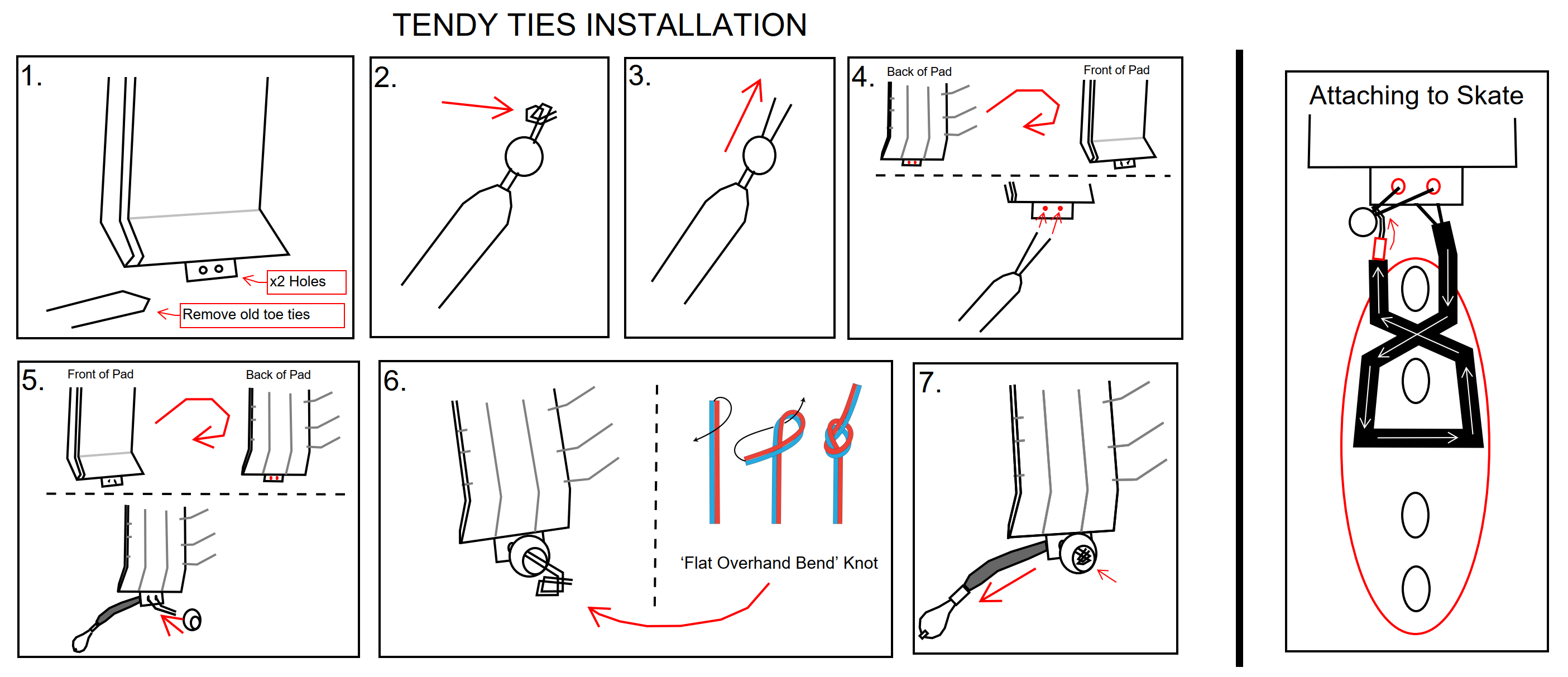 TENDY TIES INSTALLATION

1.

x2 Holes

Remove old toe ties

2.

3.

4. Back of Pad

Front of Pad

5. Front of Pad

Back of Pad

6.

'Flat Overhand Bend' Knot

7.

Attaching to Skate